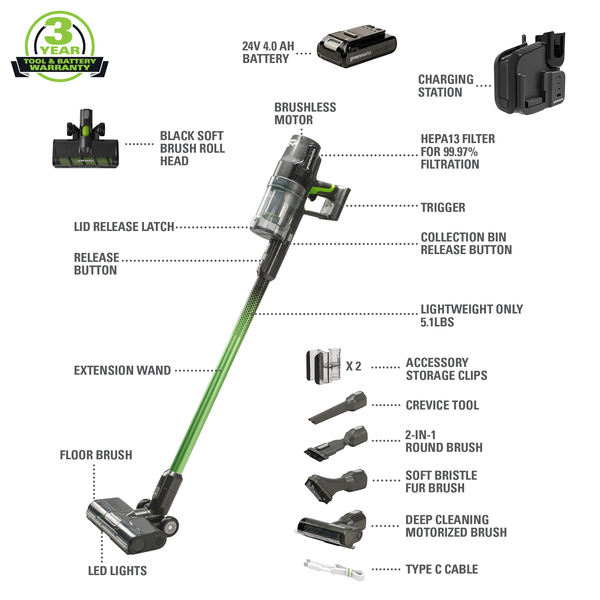 3 YEAR
TOOL & BATTERY WARRANTY

24V 4.0 AH BATTERY

greenworks

CHARGING STATION

BRUSHLESS MOTOR

BLACK SOFT BRUSH ROLL HEAD

HEPA13 FILTER FOR 99.97% FILTRATION

TRIGGER

LID RELEASE LATCH

COLLECTION BIN RELEASE BUTTON

RELEASE BUTTON

LIGHTWEIGHT ONLY 5.1LBS

EXTENSION WAND

X 2

ACCESSORY STORAGE CLIPS

CREVICE TOOL

2-IN-1 ROUND BRUSH

FLOOR BRUSH

SOFT BRISTLE FUR BRUSH

DEEP CLEANING MOTORIZED BRUSH

LED LIGHTS

TYPE C CABLE