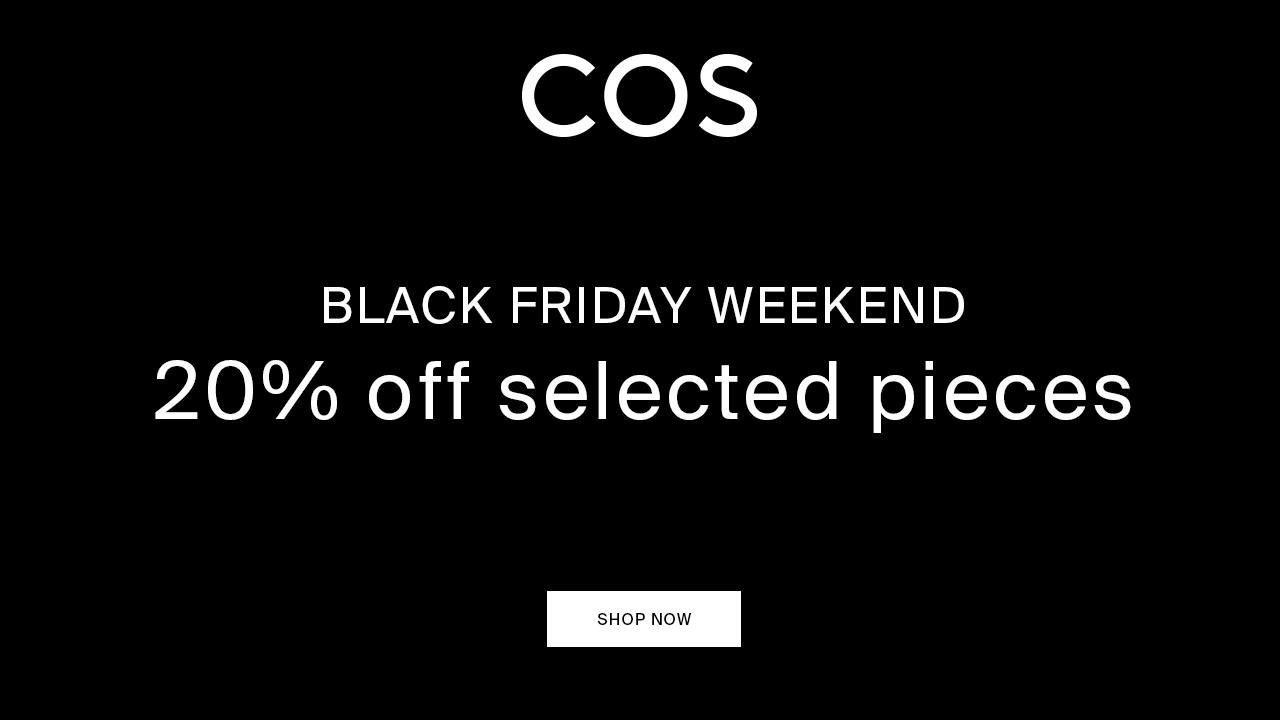 COS

BLACK FRIDAY WEEKEND

20% off selected pieces

SHOP NOW