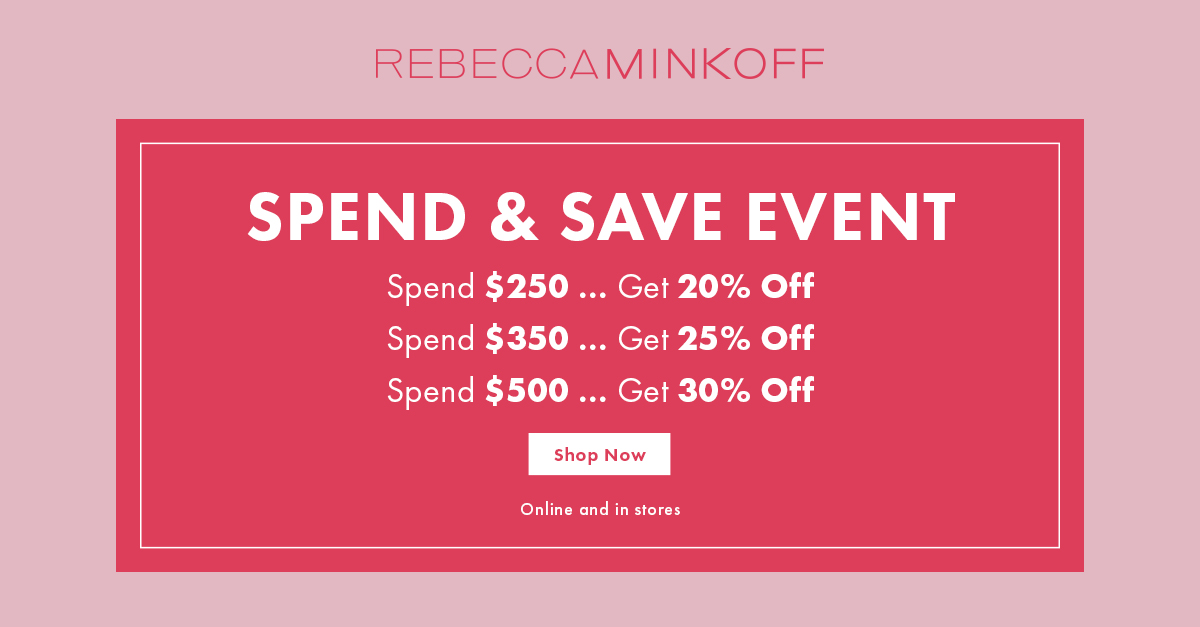 REBECCAMINKOFF

SPEND & SAVE EVENT

Spend $250 ... Get 20% Off

Spend $350 ... Get 25% Off

Spend $500 ... Get 30% Off

Shop Now

Online and in stores