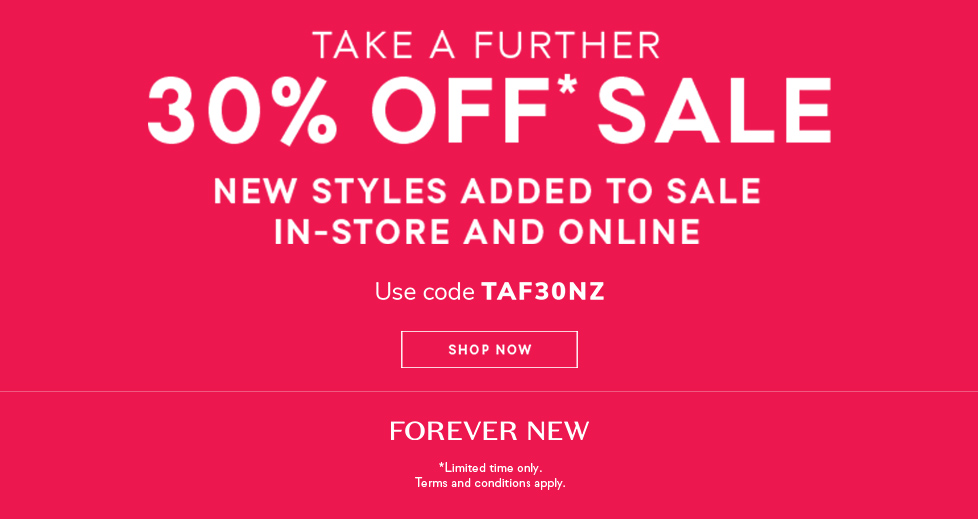 TAKE A FURTHER
30% OFF* SALE

NEW STYLES ADDED TO SALE
IN-STORE AND ONLINE

Use code TAF30NZ

SHOP NOW

FOREVER NEW

*Limited time only.
Terms and conditions apply.