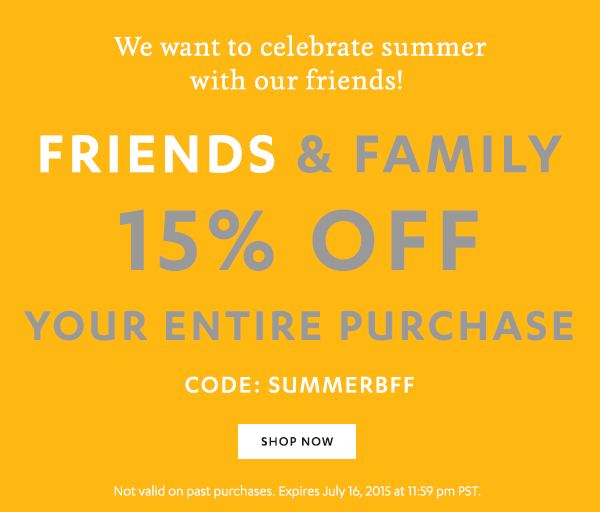 We want to celebrate summer with our friends!

FRIENDS & FAMILY

15% OFF

YOUR ENTIRE PURCHASE

CODE: SUMMERBFF

SHOP NOW

Not valid on past purchases. Expires July 16, 2015 at 11:59 pm PST.