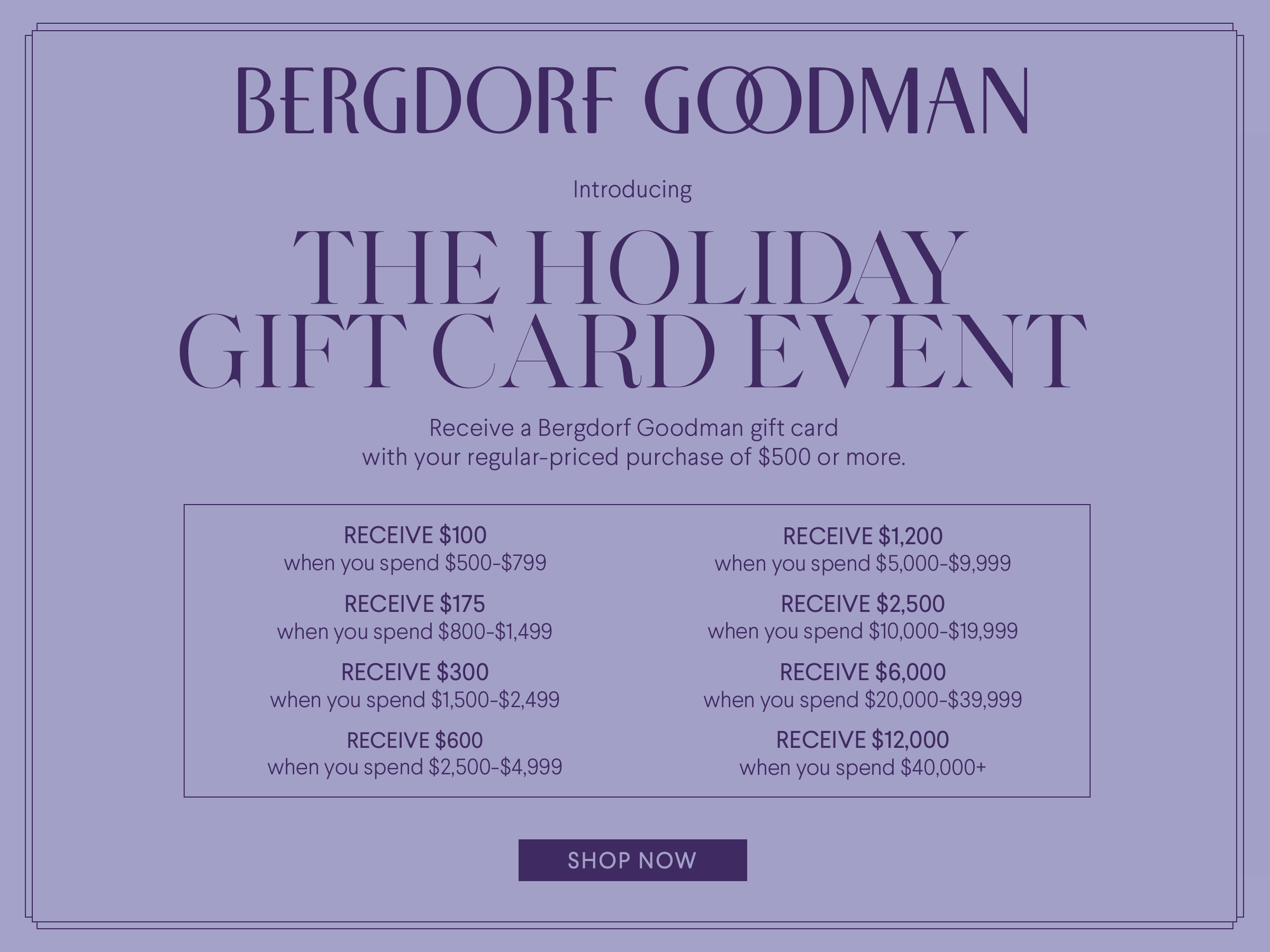 BERGDORF GOODMAN

Introducing

THE HOLIDAY
GIFT CARD EVENT

Receive a Bergdorf Goodman gift card with your regular-priced purchase of $500 or more.

RECEIVE $100
when you spend $500-$799

RECEIVE $175
when you spend $800-$1,499

RECEIVE $300
when you spend $1,500-$2,499

RECEIVE $600
when you spend $2,500-$4,999

RECEIVE $1,200
when you spend $5,000-$9,999

RECEIVE $2,500
when you spend $10,000-$19,999

RECEIVE $6,000
when you spend $20,000-$39,999

RECEIVE $12,000
when you spend $40,000+

SHOP NOW