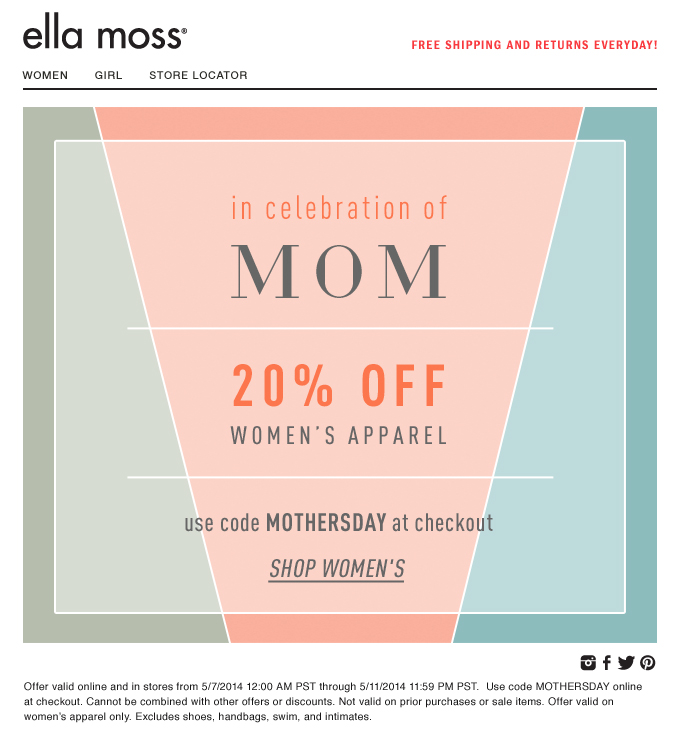 ella moss®

FREE SHIPPING AND RETURNS EVERYDAY!

WOMEN GIRL STORE LOCATOR

in celebration of

MOM

20% OFF

WOMEN'S APPAREL

use code MOTHERSDAY at checkout

SHOP WOMEN'S

Offer valid online and in stores from 5/7/2014 12:00 AM PST through 5/11/2014 11:59 PM PST. Use code MOTHERSDAY online at checkout. Cannot be combined with other offers or discounts. Not valid on prior purchases or sale items. Offer valid on women's apparel only. Excludes shoes, handbags, swim, and intimates.